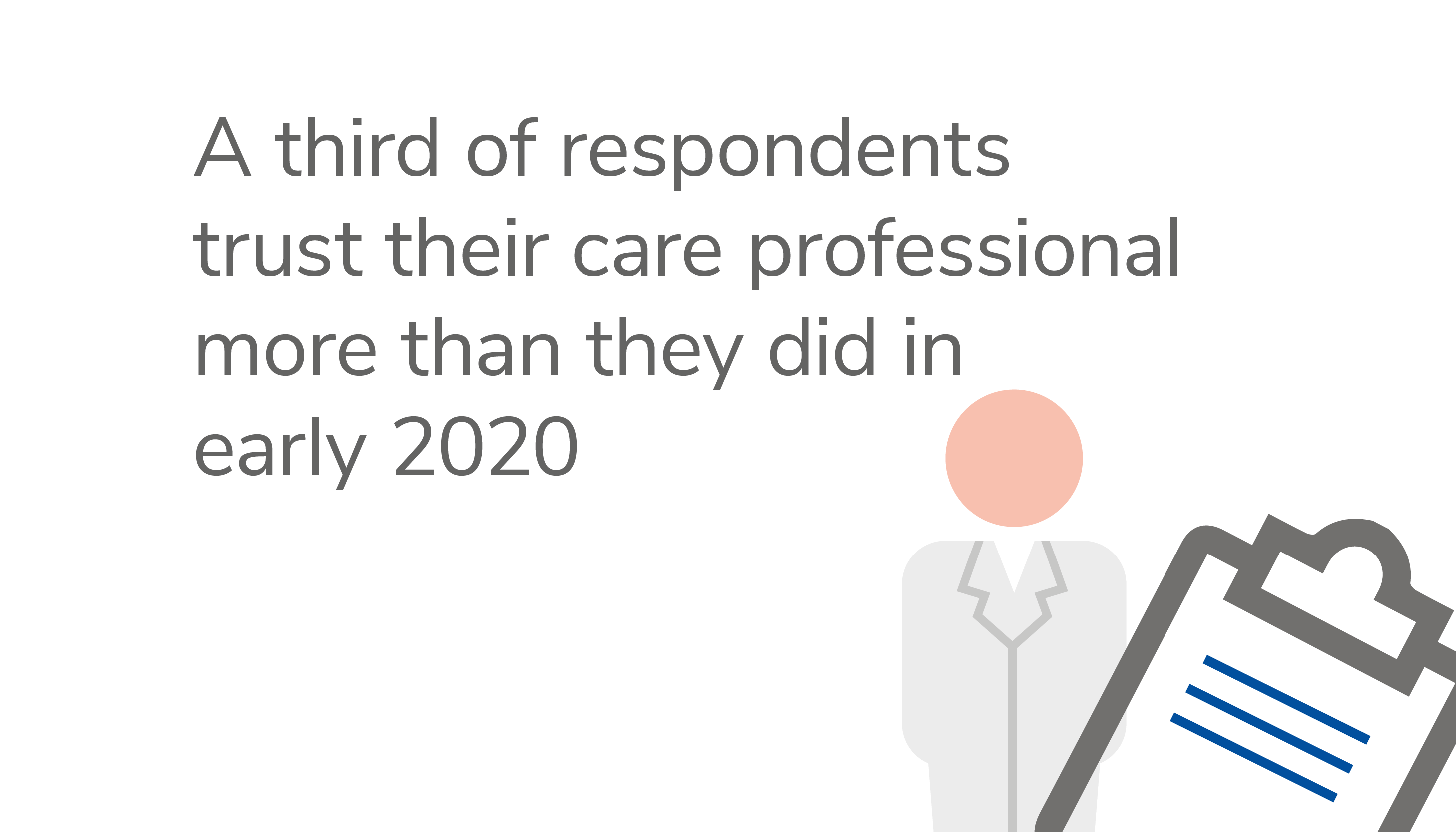 A third of respondents trust their care professional more than they did in early 2020