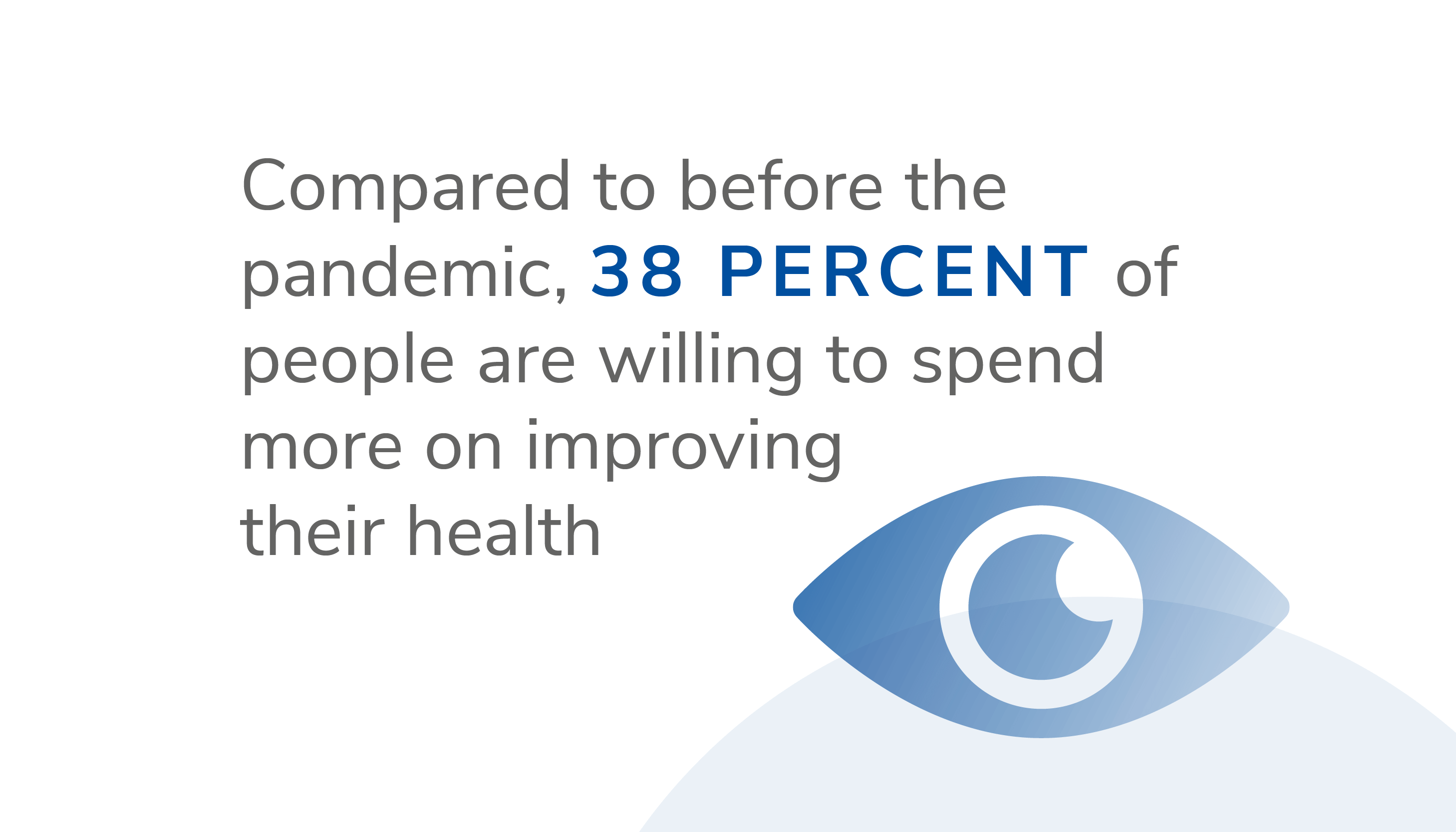 Compared to before the pandemic, 38 PERCENT of people are willing to spend more on improving their health