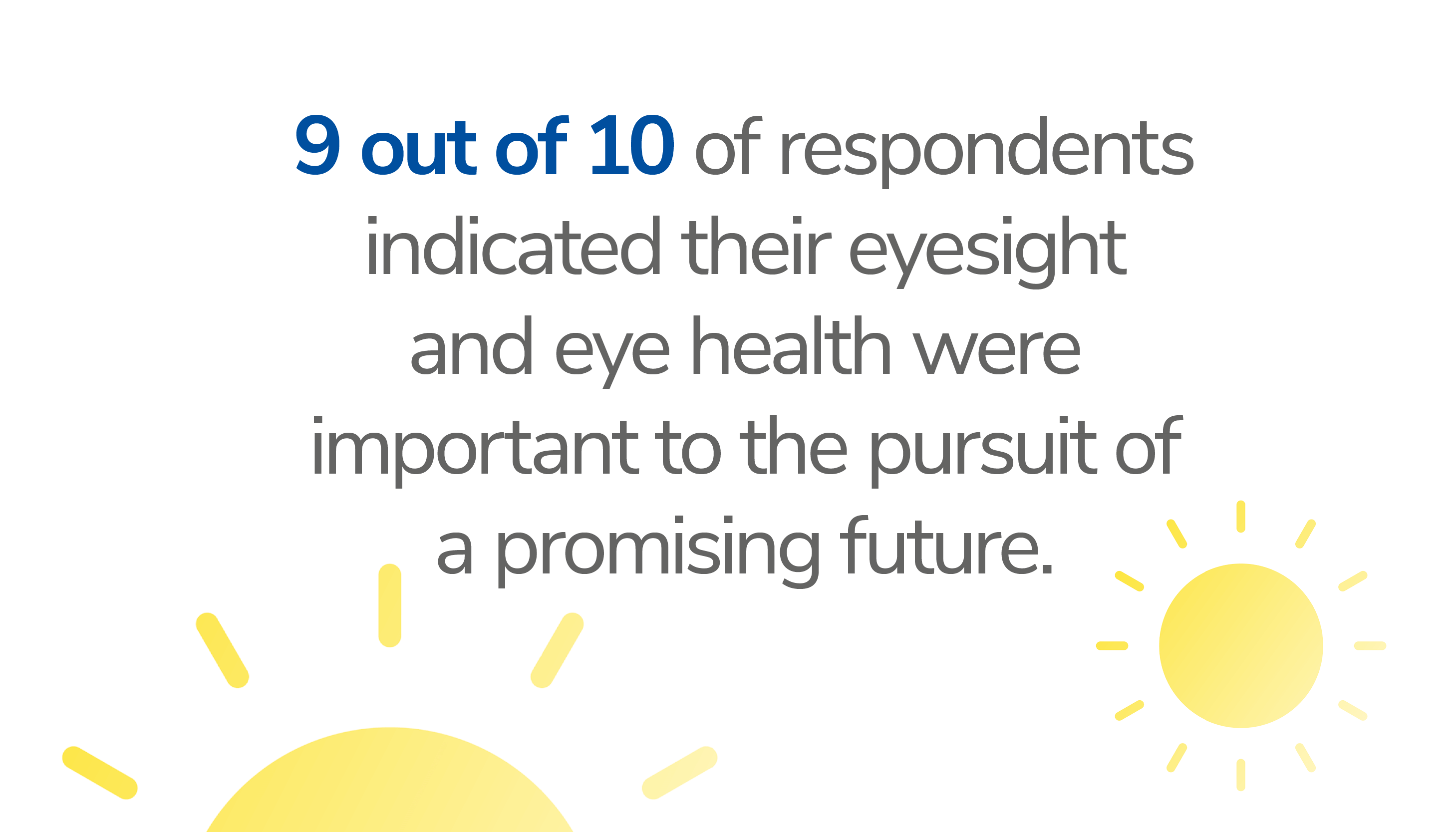 9 out of 10 of respondents indicated their eyesight and eye health were important to the pursuit of a promising future.