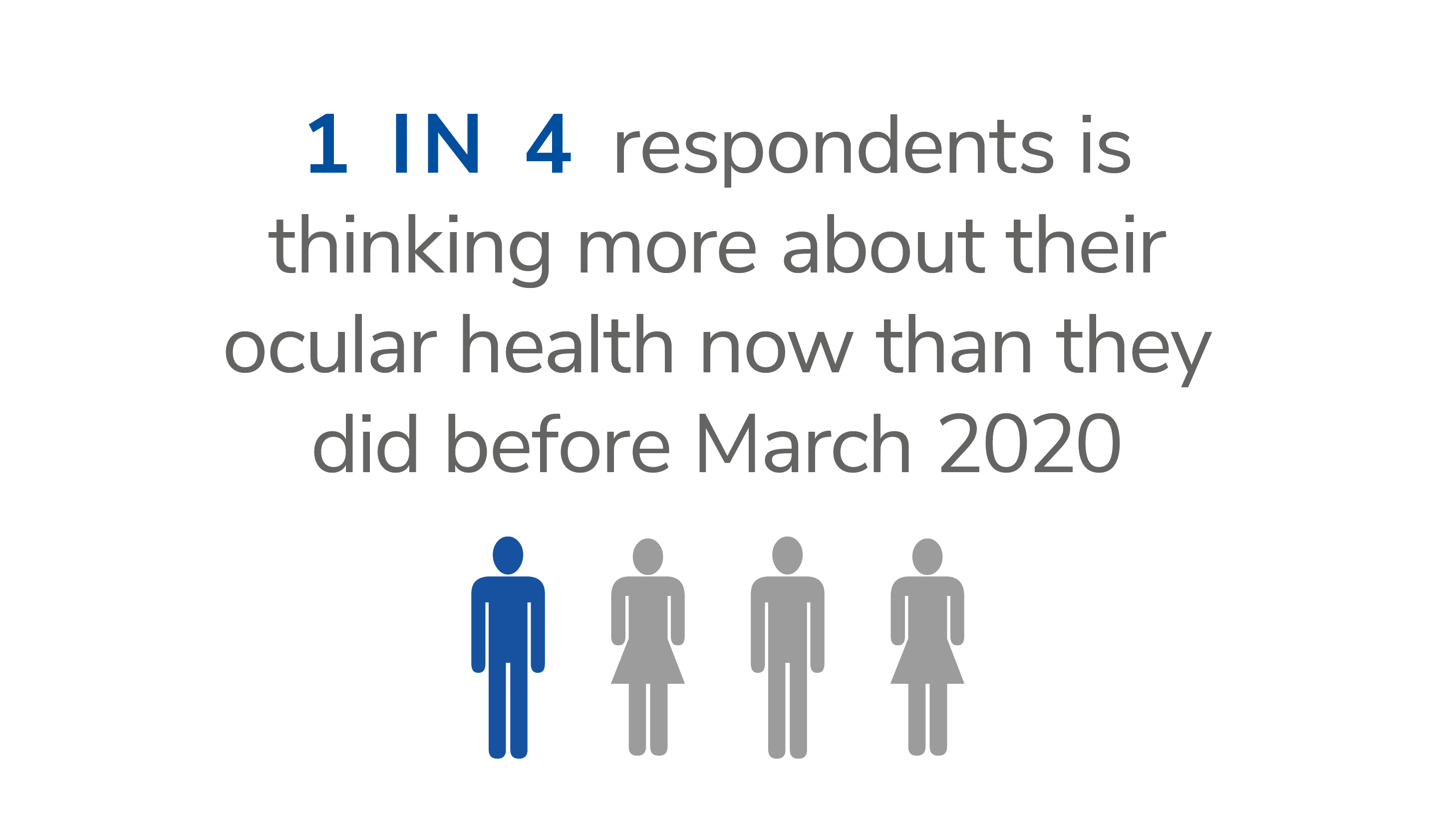 1 IN 4 respondents is thinking more about their ocular health now than they did before March 2020