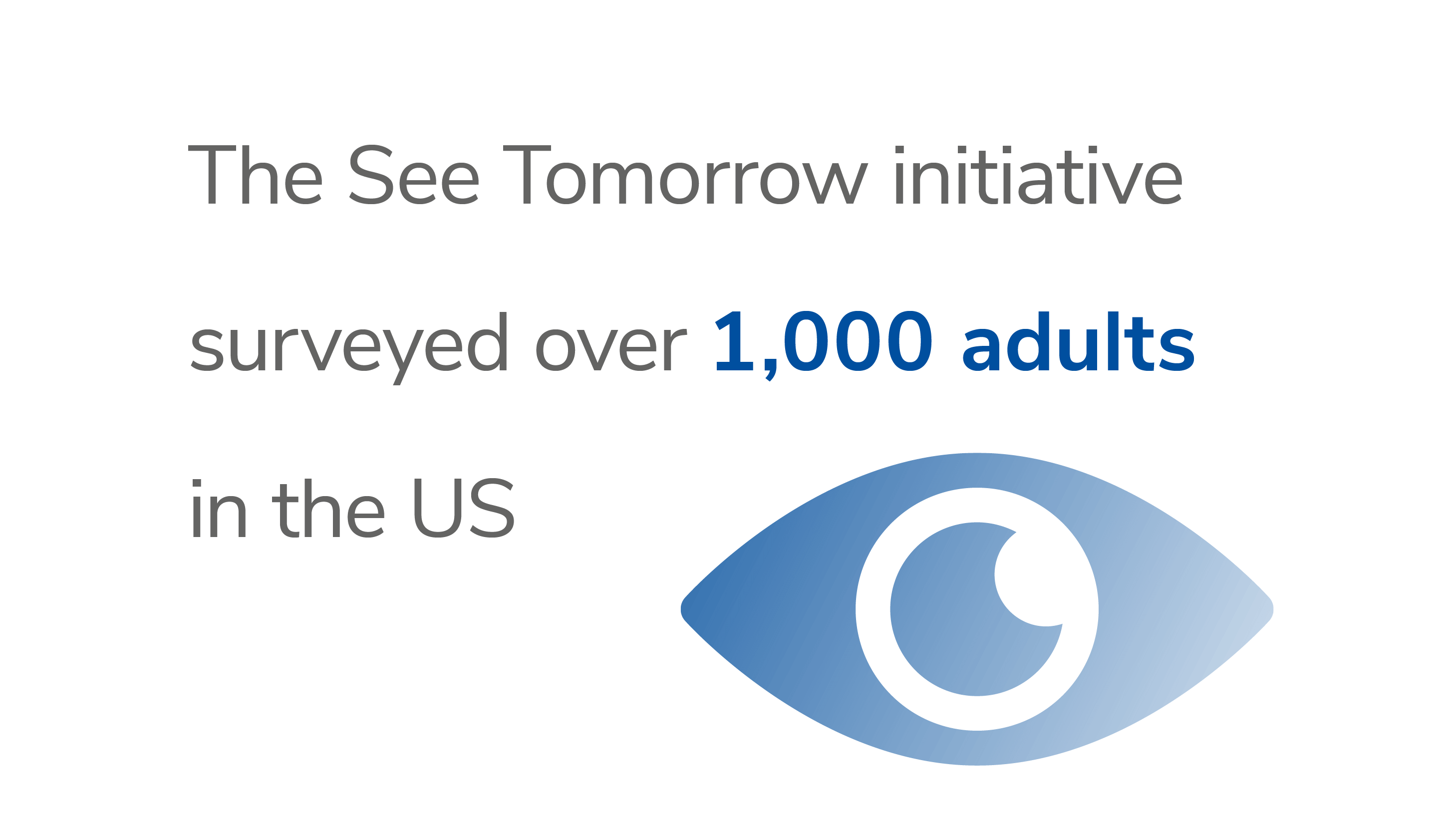 The See Tomorrow initiative surveyed over 1,000 adults in the US