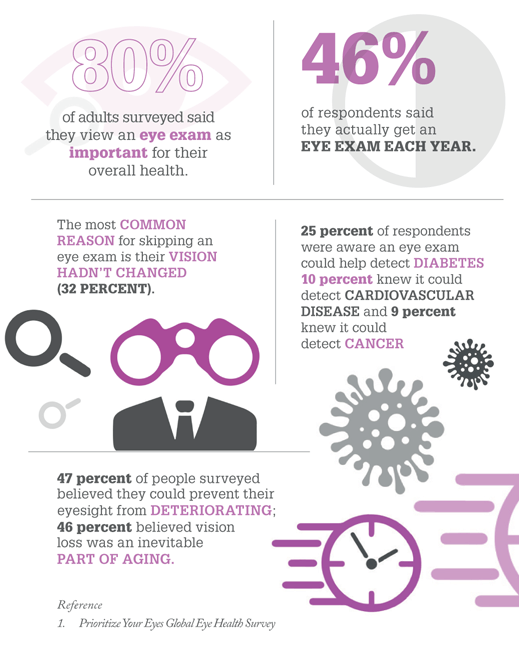 80%

of adults surveyed said they view an eye exam as important for their overall health.

46%

of respondents said they actually get an EYE EXAM EACH YEAR.

The most COMMON REASON for skipping an eye exam is their VISION HADN'T CHANGED (32 PERCENT).

25 percent of respondents were aware an eye exam could help detect DIABETES 10 percent knew it could detect CARDIOVASCULAR DISEASE and 9 percent knew it could detect CANCER

47 percent of people surveyed believed they could prevent their eyesight from DETERIORATING; 46 percent believed vision loss was an inevitable PART OF AGING.

Reference

1. Prioritize Your Eyes Global Eye Health Survey